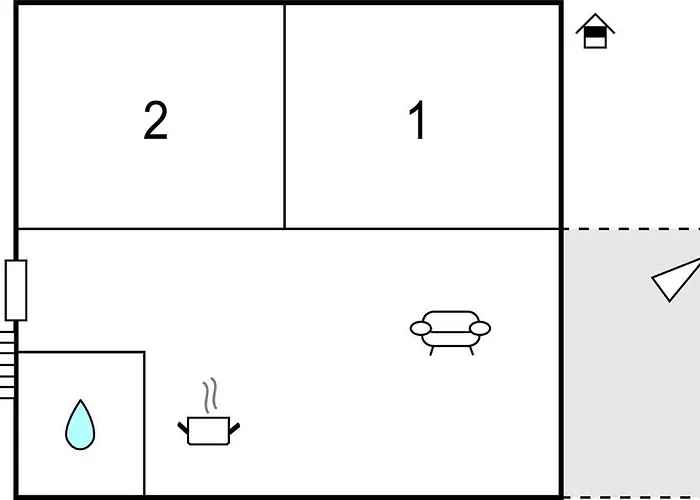 2

1