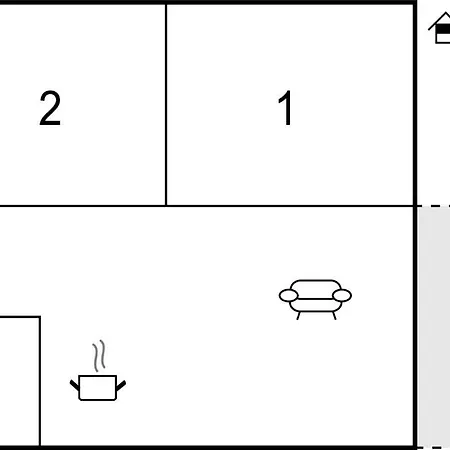 2

1